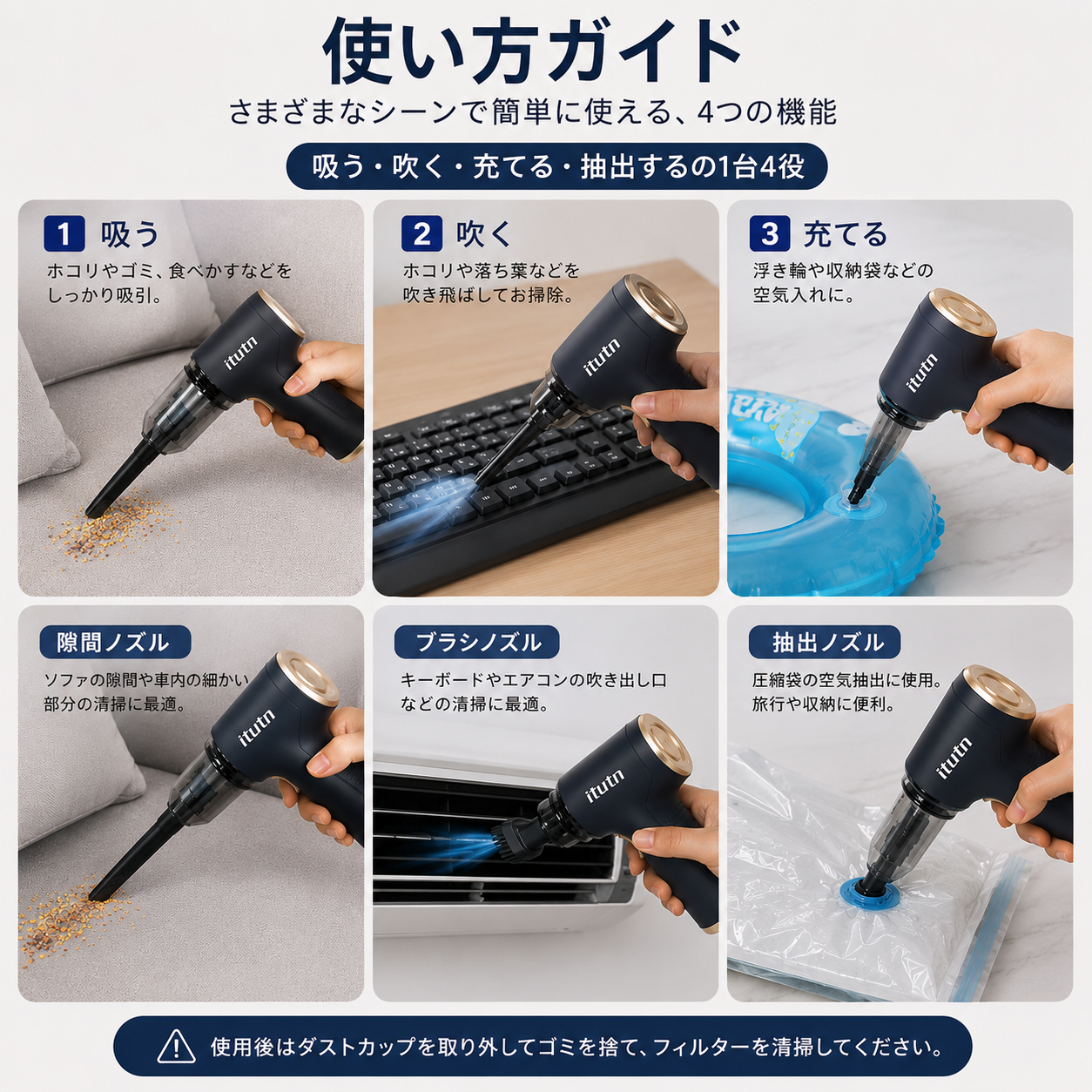 使い方ガイド

さまざまなシーンで簡単に使える、4つの機能

吸う・吹く・充てる・抽出するの1台4役

1 吸う

ホコリやゴミ、食べかすなどをしっかり吸引。

itutn

2 吹く

ホコリや落ち葉などを吹き飛ばしてお掃除。

itutn

3 充てる

浮き輪や収納袋などの空気入れに。

itutn

隙間ノズル

ソファの隙間や車内の細かい部分の清掃に最適。

itutn

ブラシノズル

キーボードやエアコンの吹き出し口などの清掃に最適。

itutn

抽出ノズル

圧縮袋の空気抽出に使用。旅行や収納に便利。

itutn

使用後はダストカップを取り外してゴミを捨て、フィルターを清掃してください。